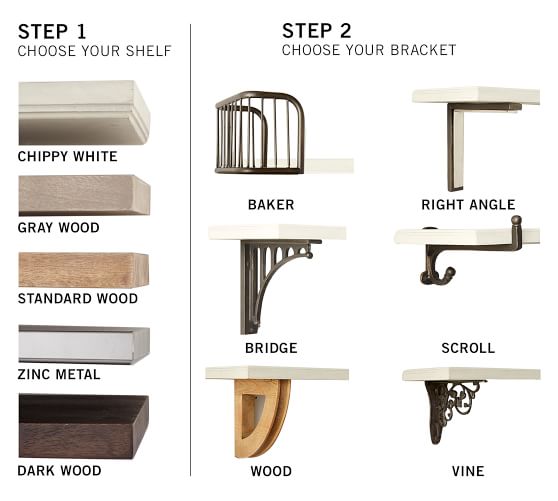 STEP 1
CHOOSE YOUR SHELF

CHIPPY WHITE

GRAY WOOD

STANDARD WOOD

ZINC METAL

DARK WOOD

STEP 2
CHOOSE YOUR BRACKET

BAKER

RIGHT ANGLE

BRIDGE

SCROLL

WOOD

VINE